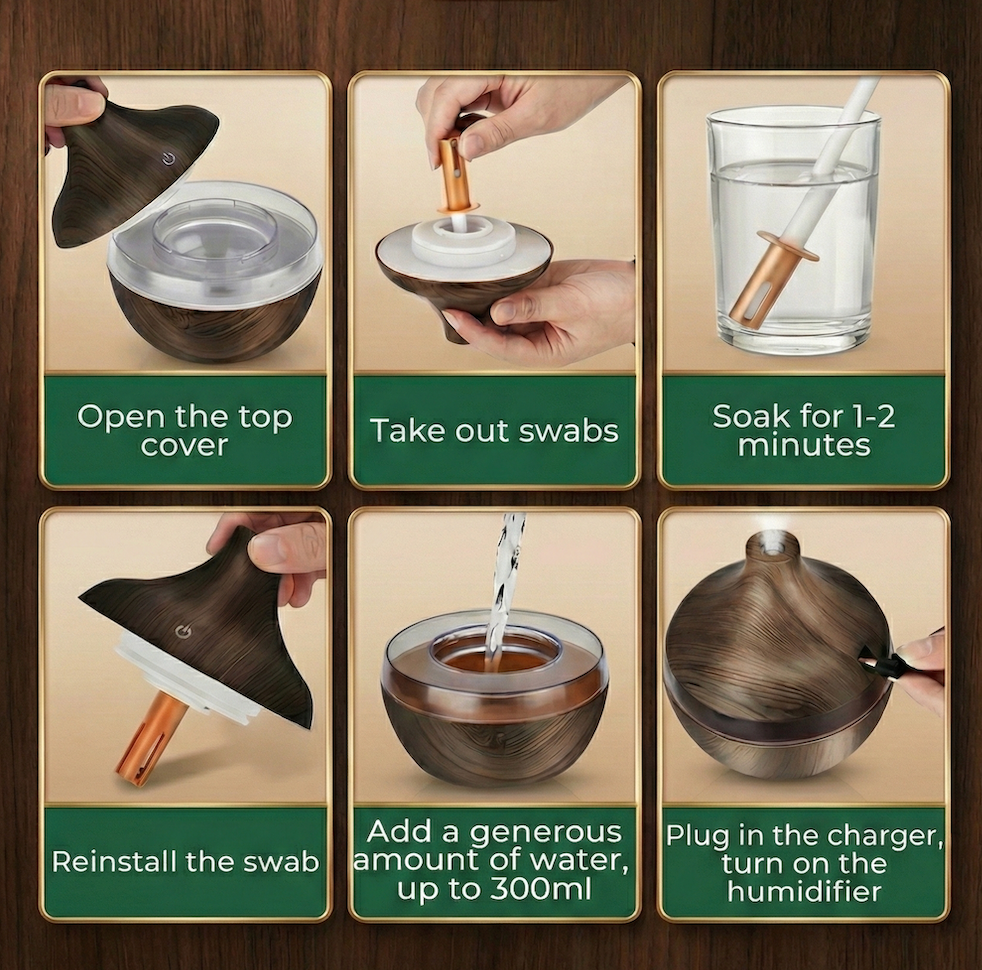 Open the top cover

Take out swabs

Soak for 1-2 minutes

Reinstall the swab

Add a generous amount of water, up to 300ml

Plug in the charger, turn on the humidifier